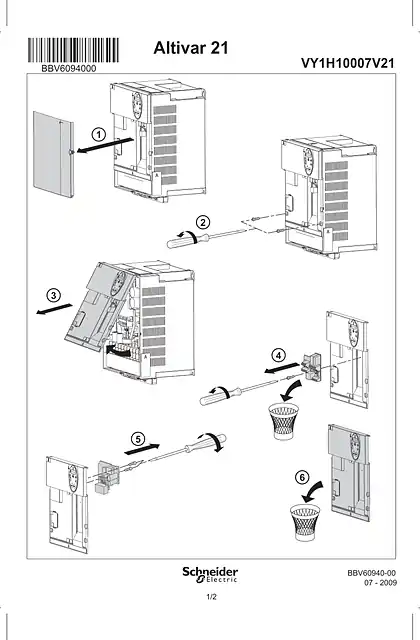 BBV6094000

Altivar 21

VY1H10007V21

1

2

3

4

5

6

Schneider Electric

BBV60940-00
07 - 2009

1/2